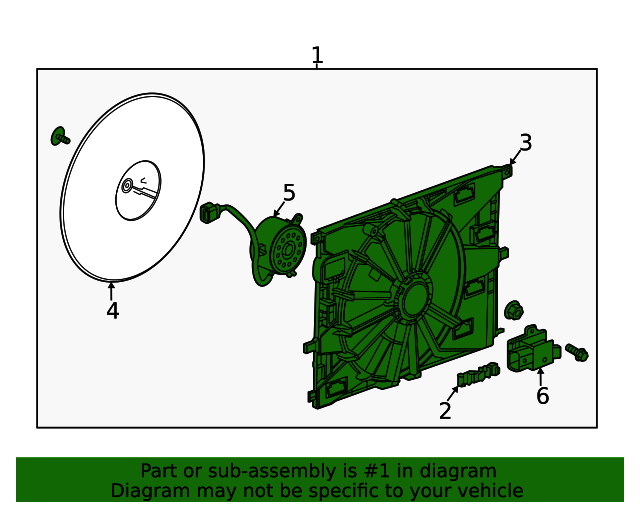 1

3

5

4

2

6

Part or sub-assembly is #1 in diagram
Diagram may not be specific to your vehicle