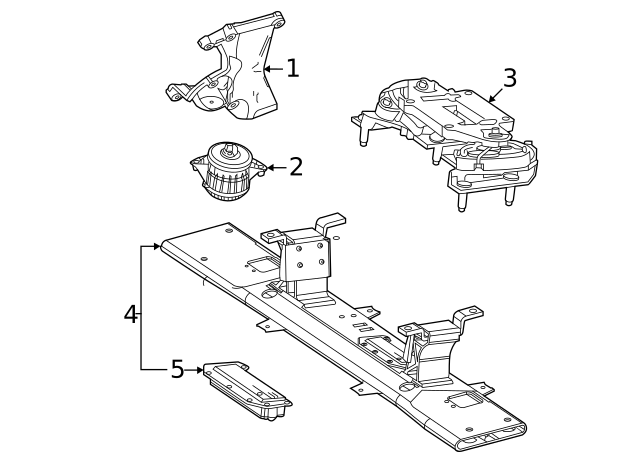 1
3
2
4
5