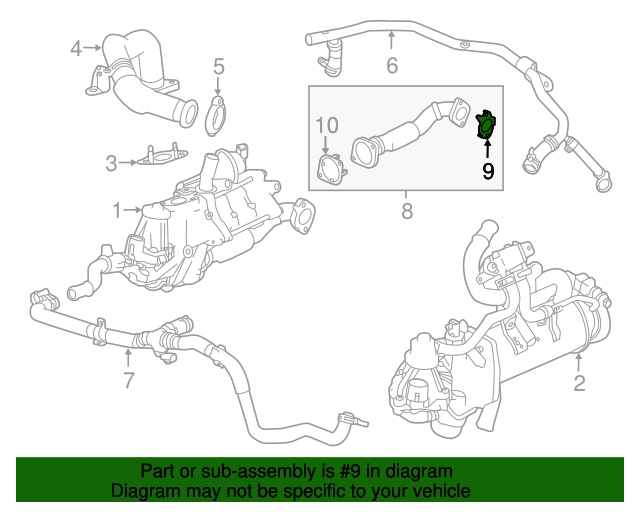 4
5
6
10
9
3
1
8
7
2

Part or sub-assembly is #9 in diagram
Diagram may not be specific to your vehicle