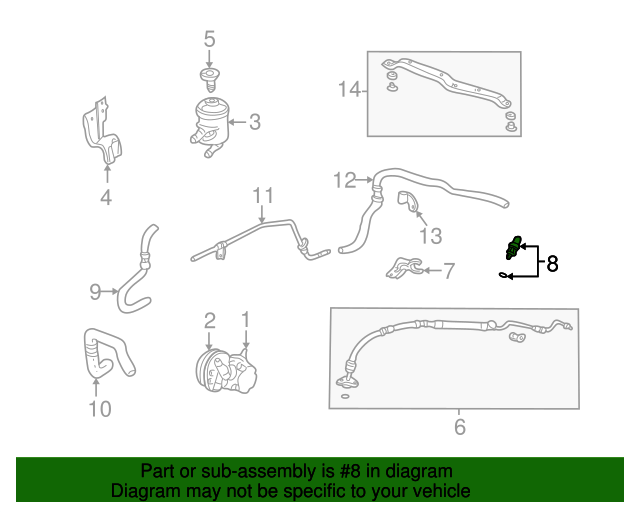 5
14
3
4
11
12
13
8
7
9
2
1
10
6

Part or sub-assembly is #8 in diagram
Diagram may not be specific to your vehicle