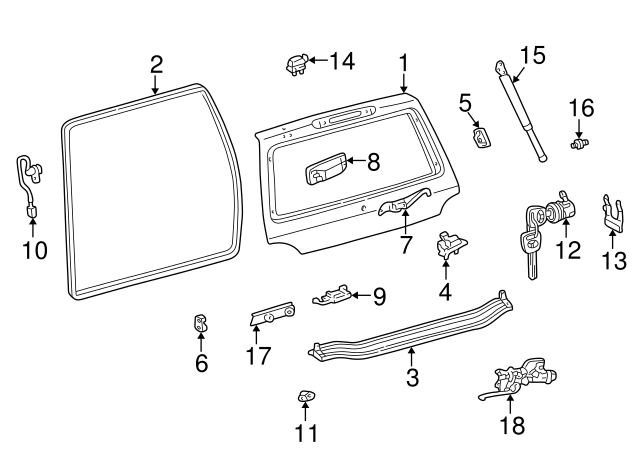 2
14
1
15
5
16
8
10
7
12
13
4
9
6
17
3
11
18