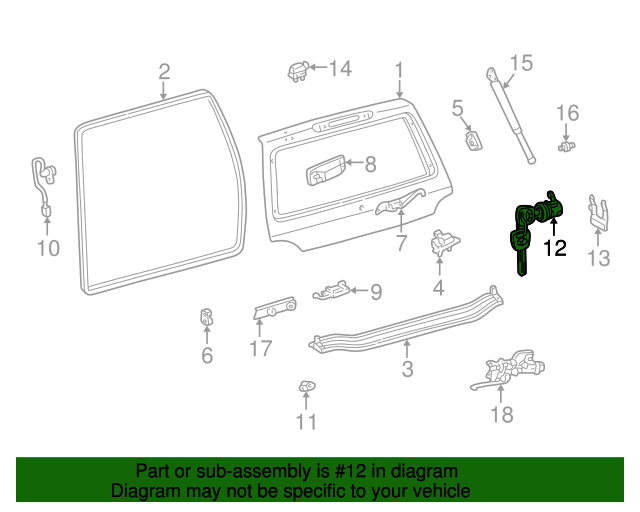 2
14
1
15
5
16
8
10
7
12
13
4
9
6
17
3
11
18

Part or sub-assembly is #12 in diagram
Diagram may not be specific to your vehicle