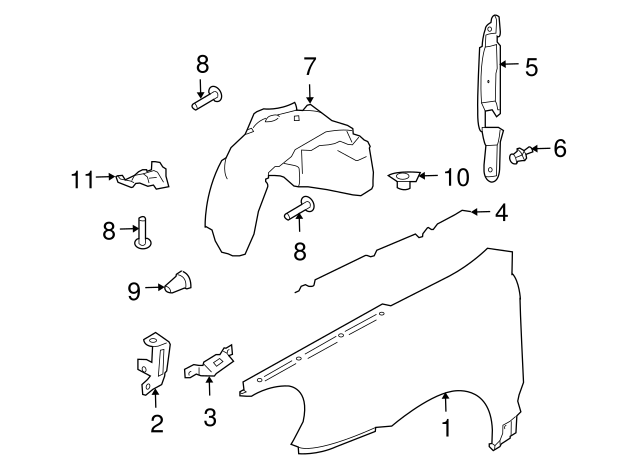 8
7
5
6
11
10
4
8
8
9
2
3
1