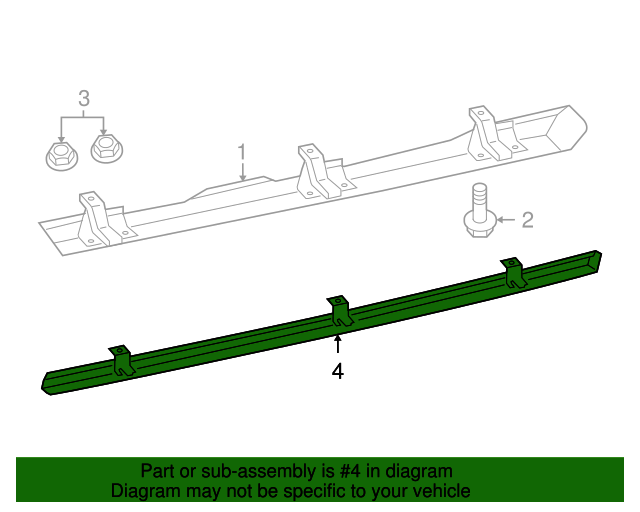 3

1

2

4

Part or sub-assembly is #4 in diagram
Diagram may not be specific to your vehicle