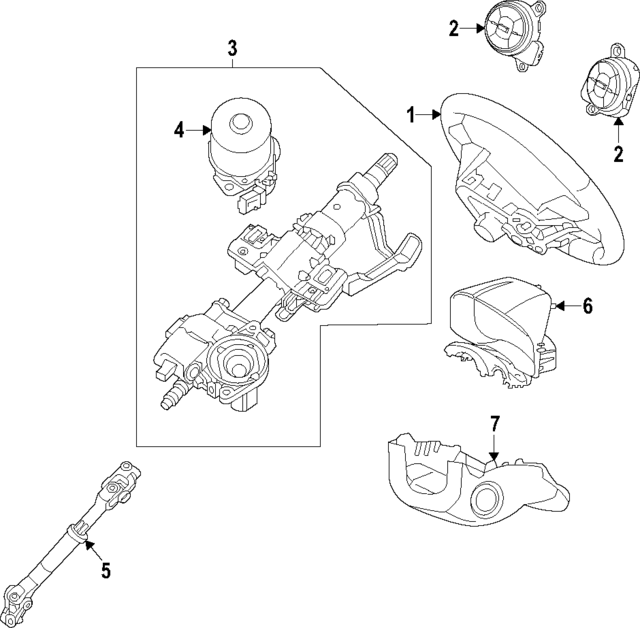 3
2
4
1
2
6
7
5