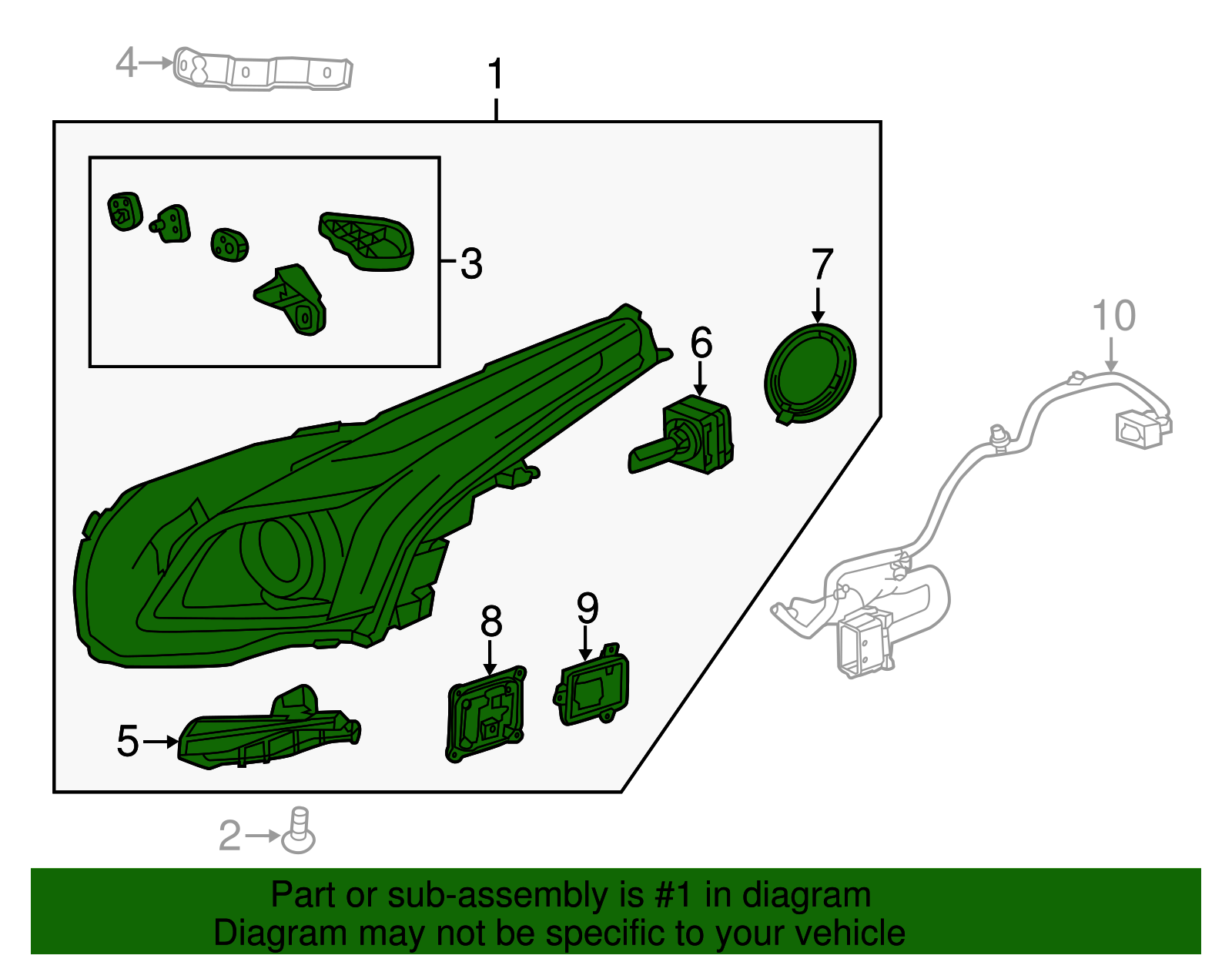 4
1
3
7
6
10
8
9
5
2

Part or sub-assembly is #1 in diagram
Diagram may not be specific to your vehicle