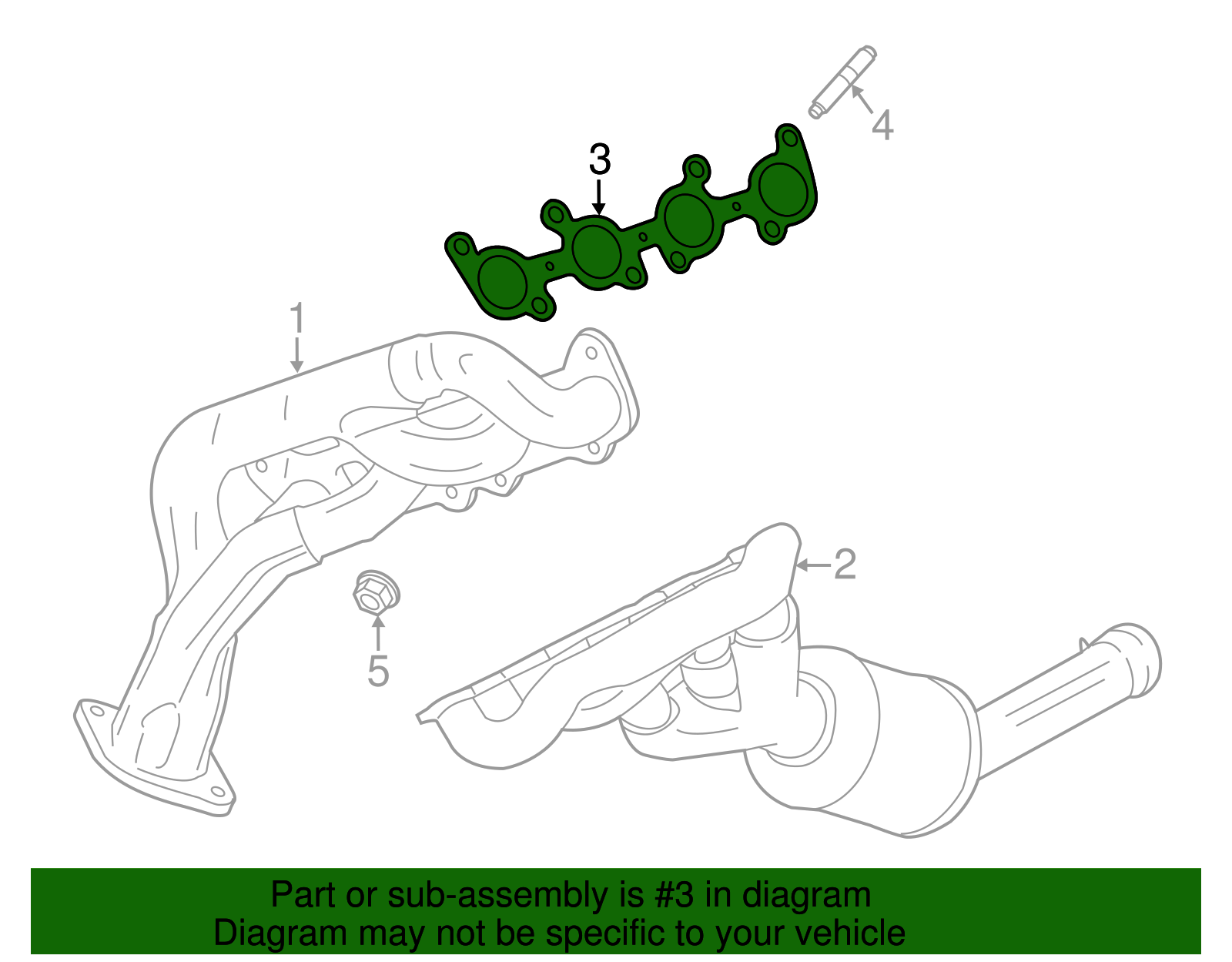 4

3

1

2

5

Part or sub-assembly is #3 in diagram
Diagram may not be specific to your vehicle