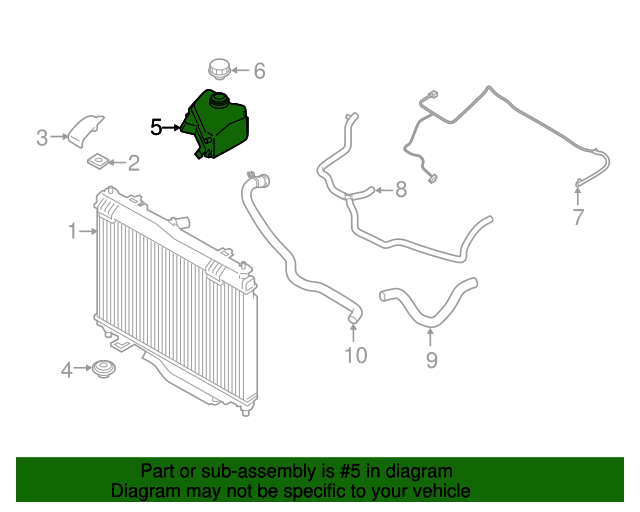 6
5
3
2
8
7
1
10
9
4

Part or sub-assembly is #5 in diagram
Diagram may not be specific to your vehicle