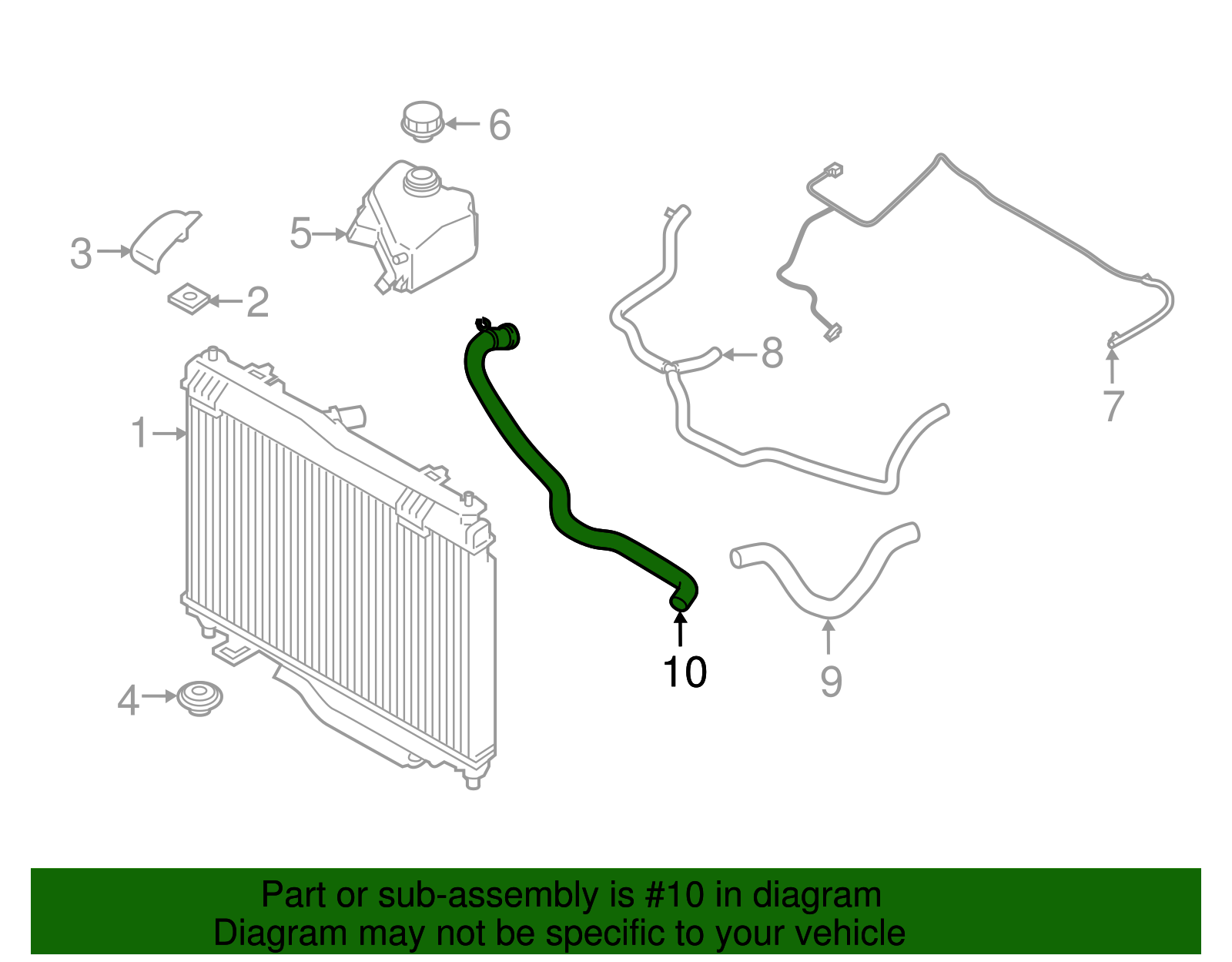 6
5
3
2
8
7
1
10
9
4

Part or sub-assembly is #10 in diagram
Diagram may not be specific to your vehicle