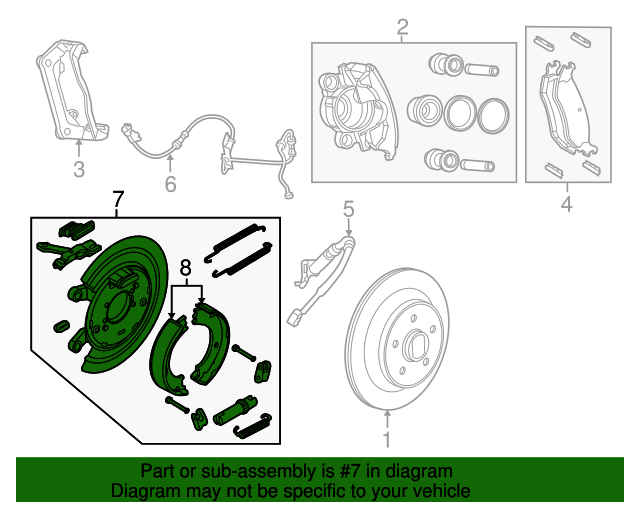 2

3

6

4

7

5

8

1

Part or sub-assembly is #7 in diagram
Diagram may not be specific to your vehicle