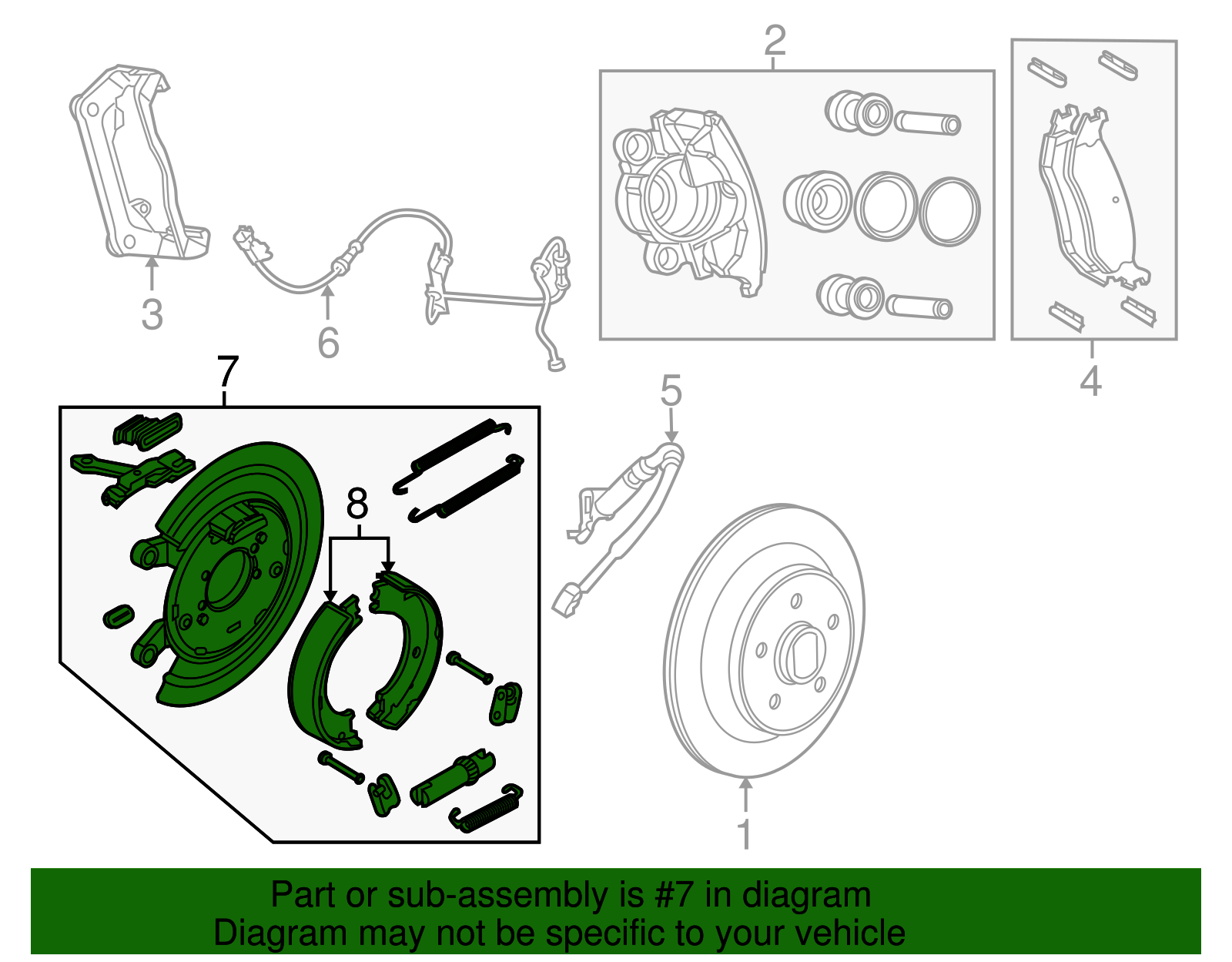 2

3

6

4

7

5

8

1

Part or sub-assembly is #7 in diagram
Diagram may not be specific to your vehicle