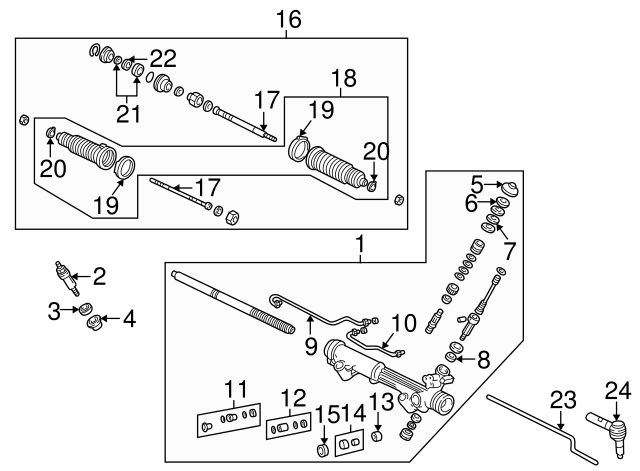 16
22
21
17
18
19
20
20
19
17
5
6
7
1
2
3
4
9
10
8
11
12
15
14
13
23
24