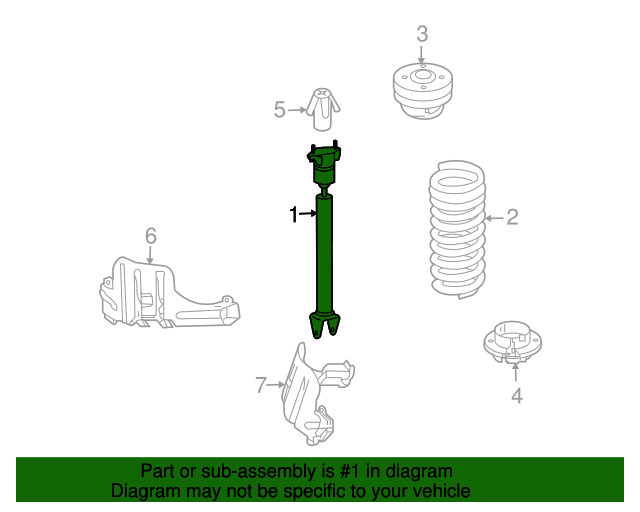 3

5

1

2

6

7

4

Part or sub-assembly is #1 in diagram
Diagram may not be specific to your vehicle