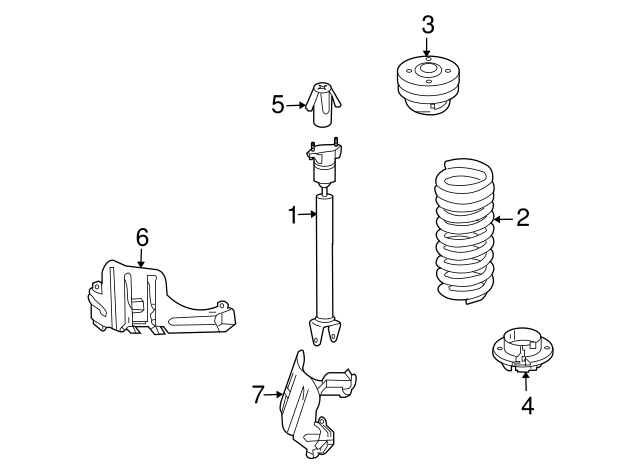 3
5
1
2
6
7
4