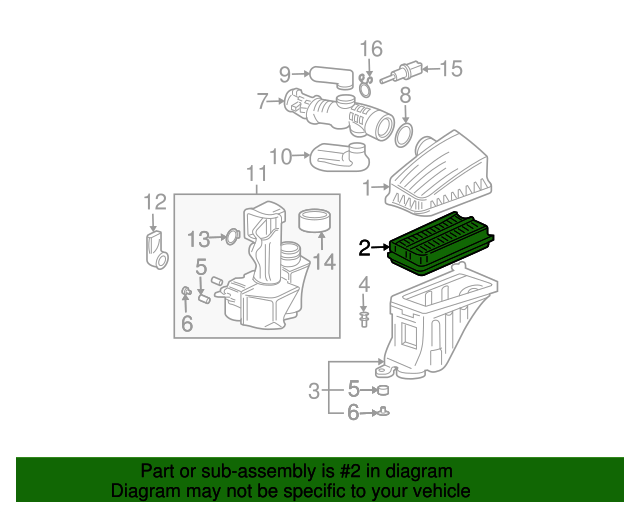 16
9
15
7
8
10
11
1
12
13
14
2
5
4
6
3
5
6

Part or sub-assembly is #2 in diagram
Diagram may not be specific to your vehicle