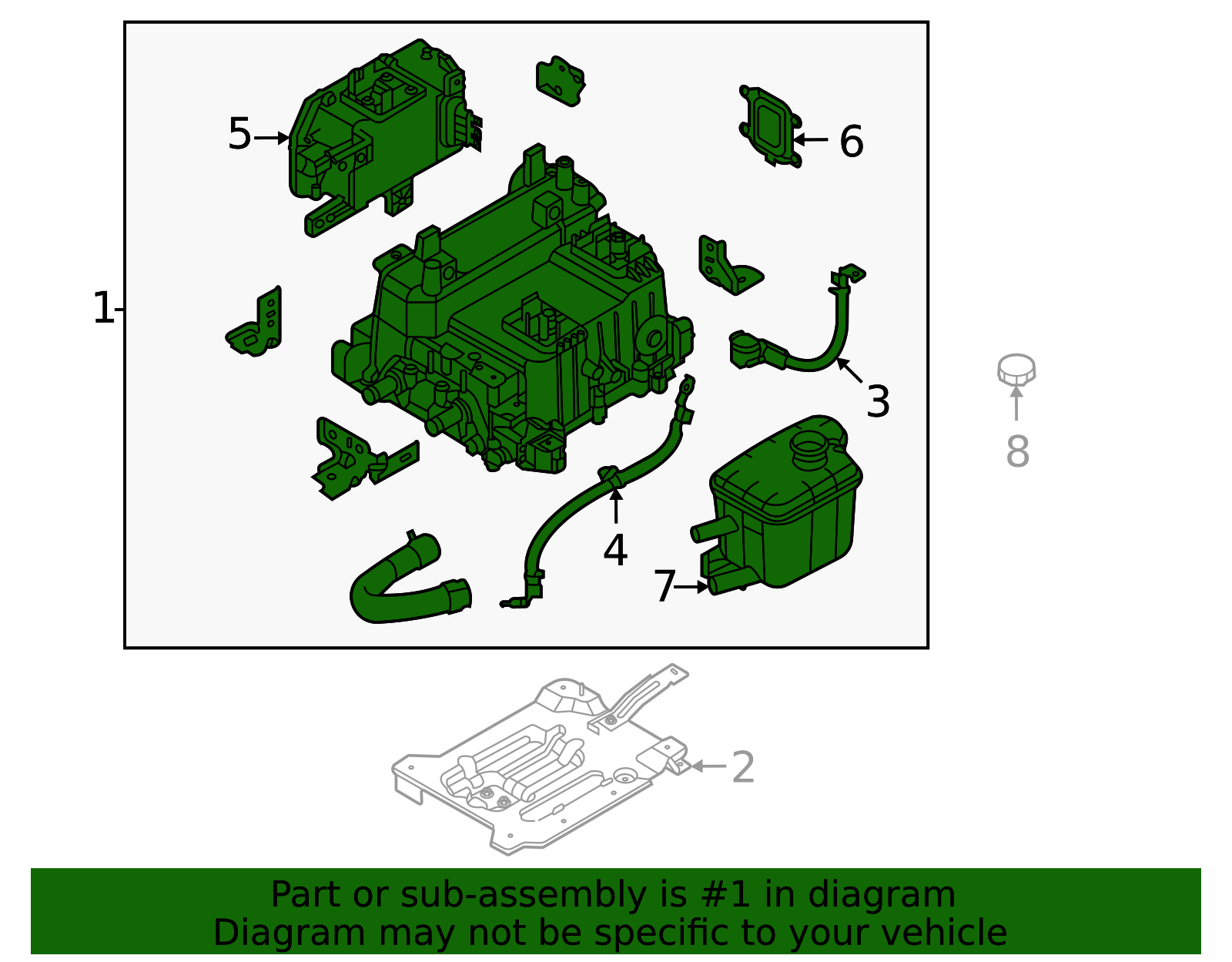 5
6
1
3
8
4
7
2

Part or sub-assembly is #1 in diagram
Diagram may not be specific to your vehicle