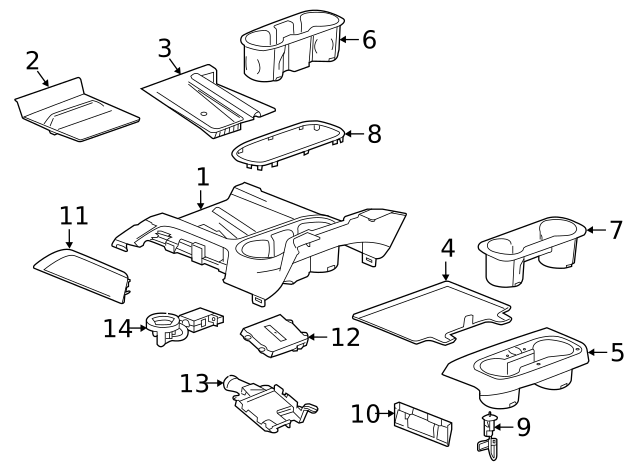 2
3
6
8
1
11
7
4
14
12
5
13
10
9