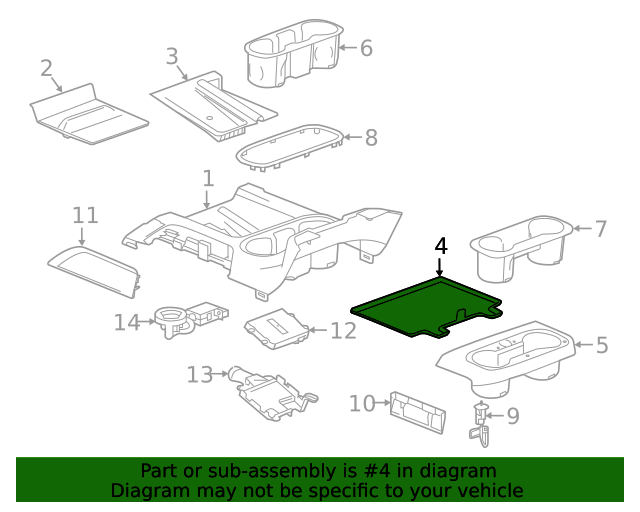 2
3
6
8
1
11
7
4
14
12
5
13
10
9

Part or sub-assembly is #4 in diagram
Diagram may not be specific to your vehicle