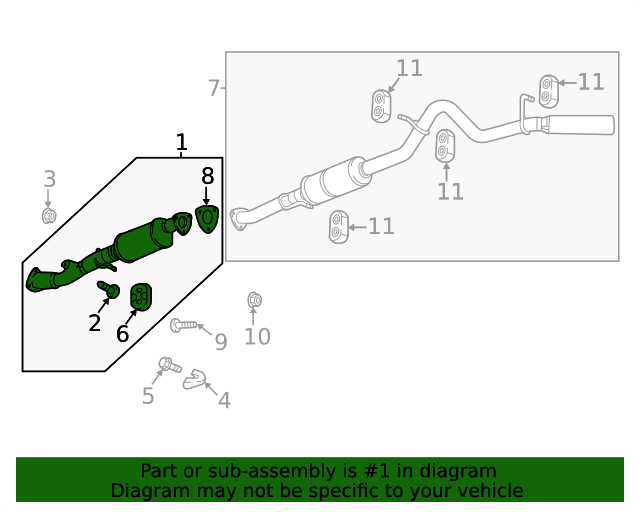 7
11
11
11
11
1
8
3
2
6
9
10
5
4

Part or sub-assembly is #1 in diagram
Diagram may not be specific to your vehicle