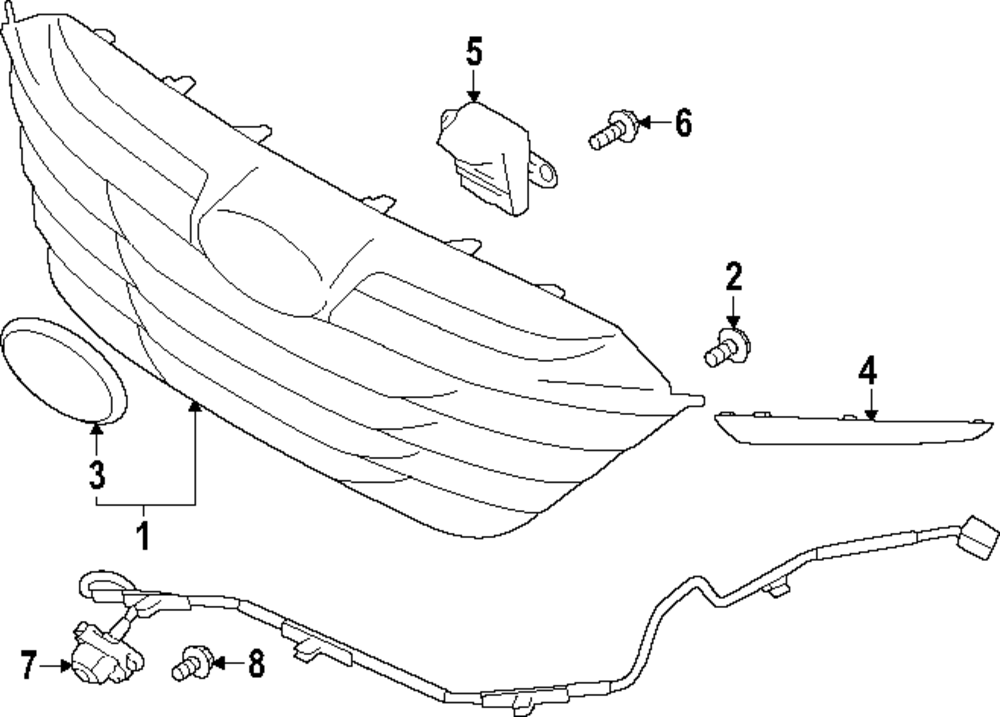 5
6
2
4
3
1
7
8