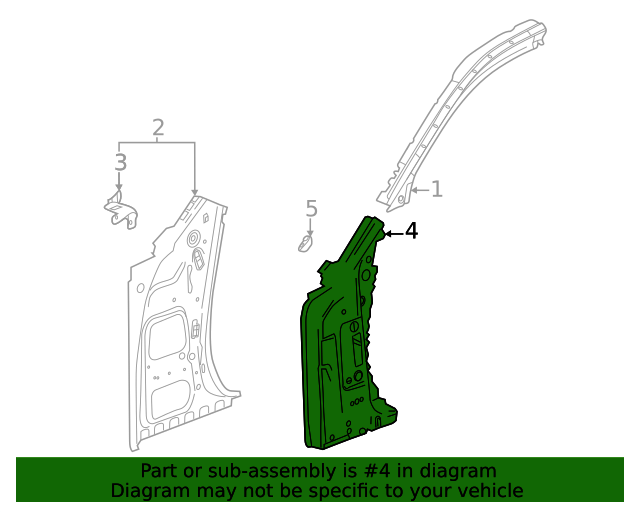 2
3
1
5
4
Part or sub-assembly is #4 in diagram
Diagram may not be specific to your vehicle