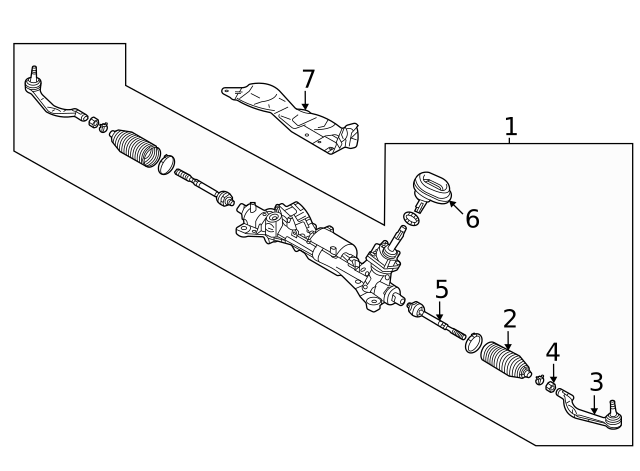 7
1
6
5
2
4
3