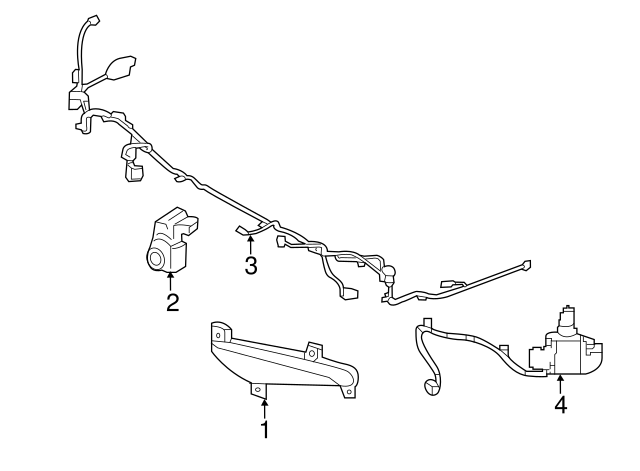 3
2
1
4