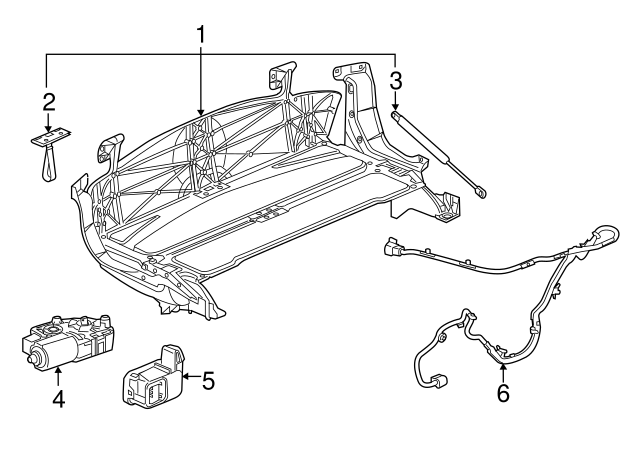 1
2
3
4
5
6