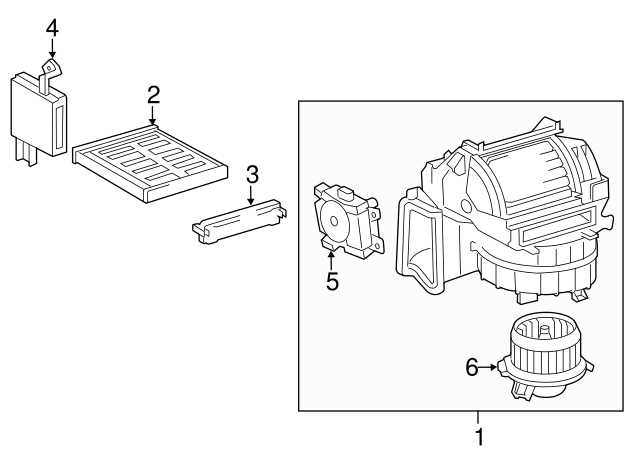 4
2
3
5
6
1