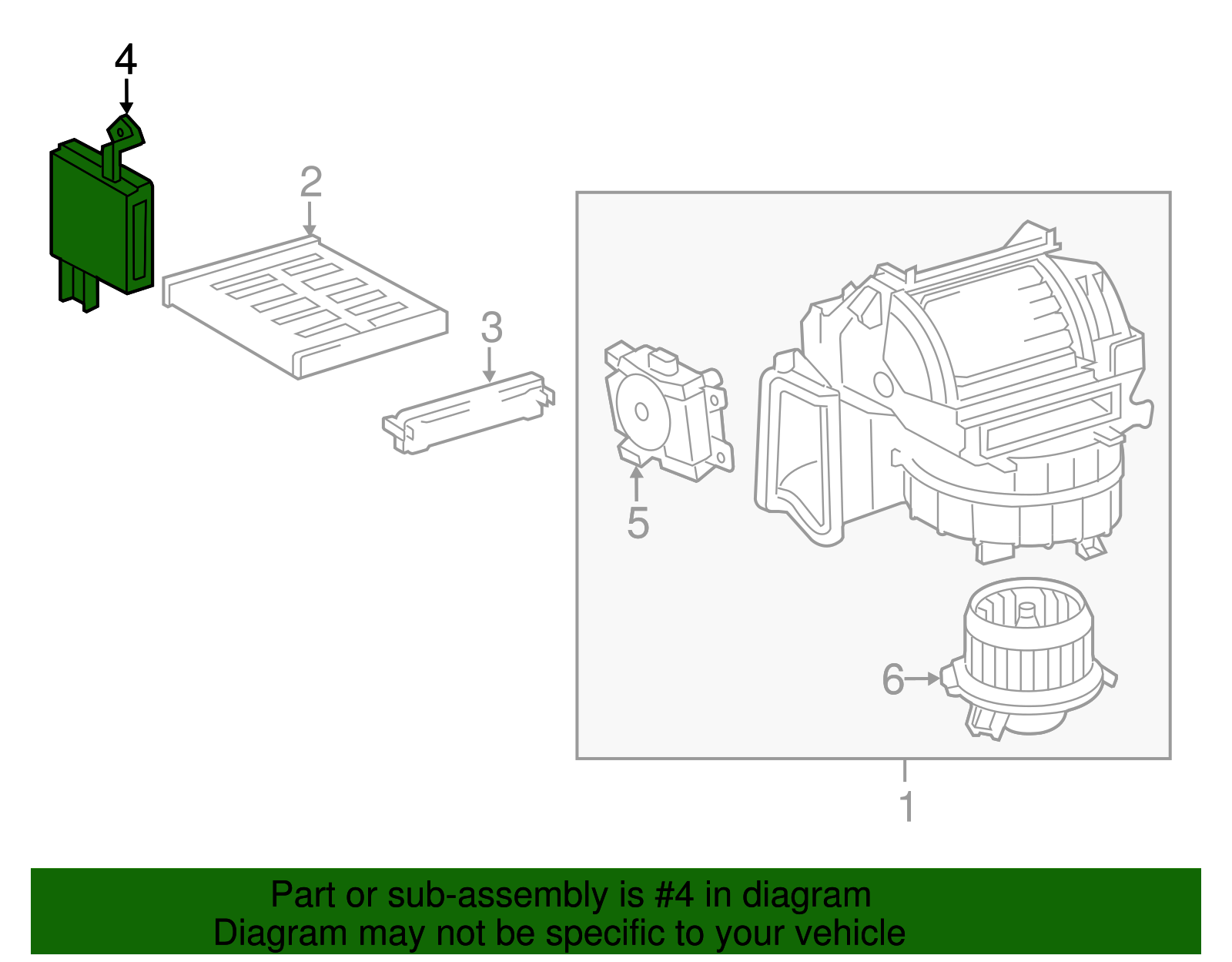 4

2

3

5

6

1

Part or sub-assembly is #4 in diagram
Diagram may not be specific to your vehicle