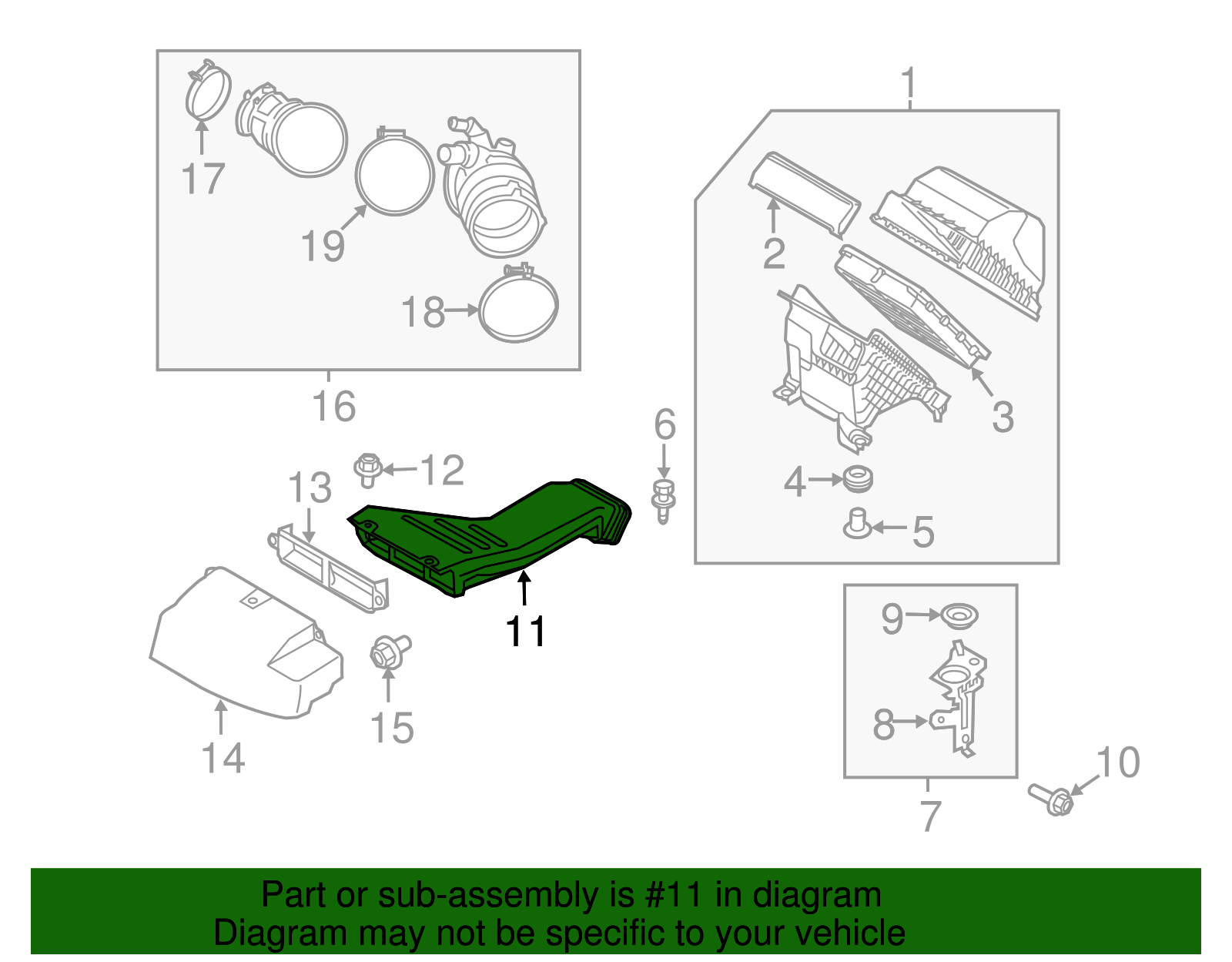 17
19
18
16
1
2
3
4
5
6
12
13
11
14
15
9
8
7
10

Part or sub-assembly is #11 in diagram
Diagram may not be specific to your vehicle