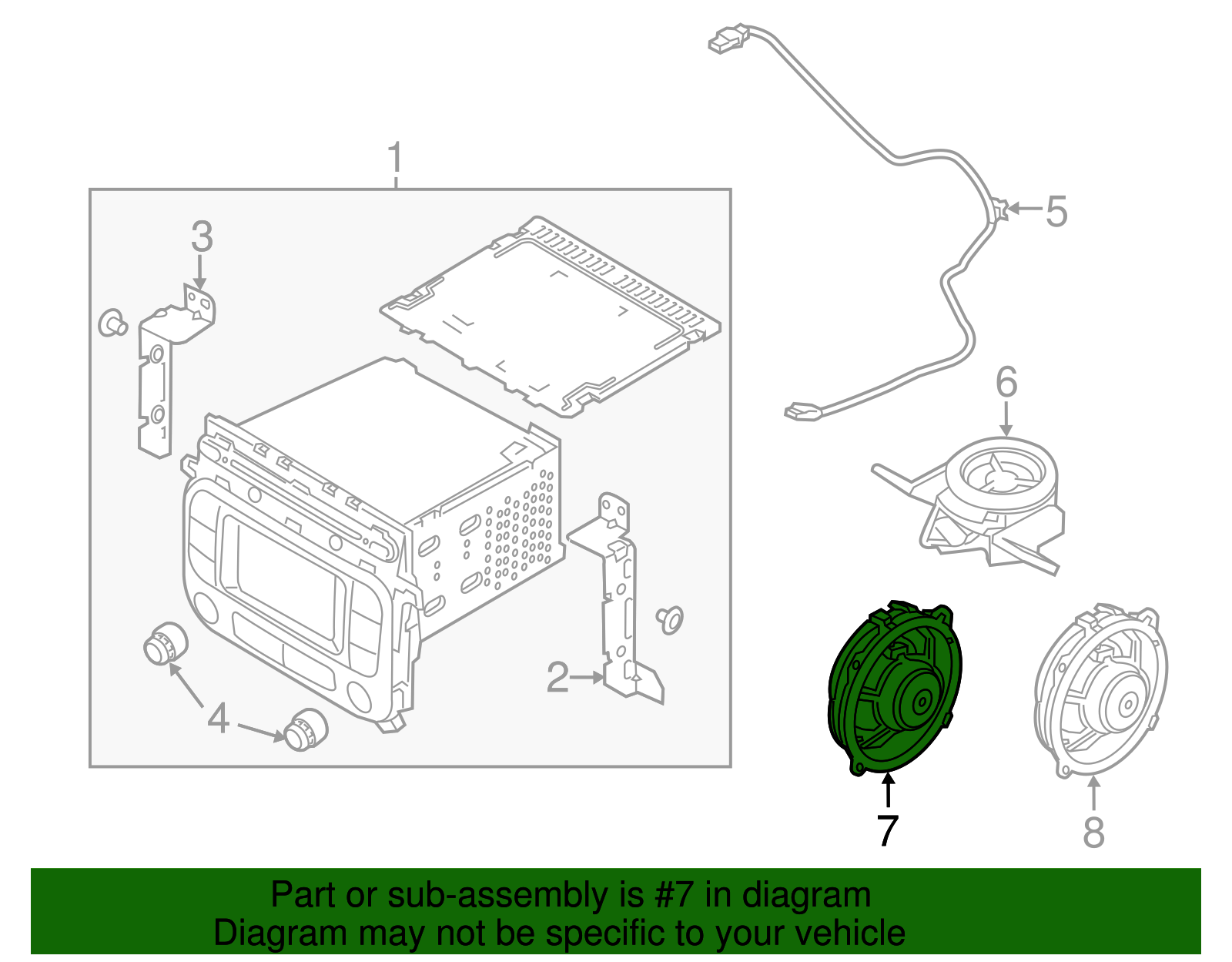 1
3
5
6
2
4
7
8

Part or sub-assembly is #7 in diagram
Diagram may not be specific to your vehicle