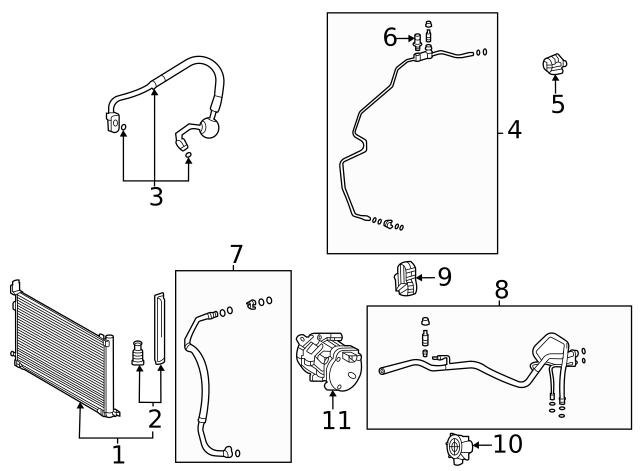 6
4
5
3
7
9
8
2
11
1
10