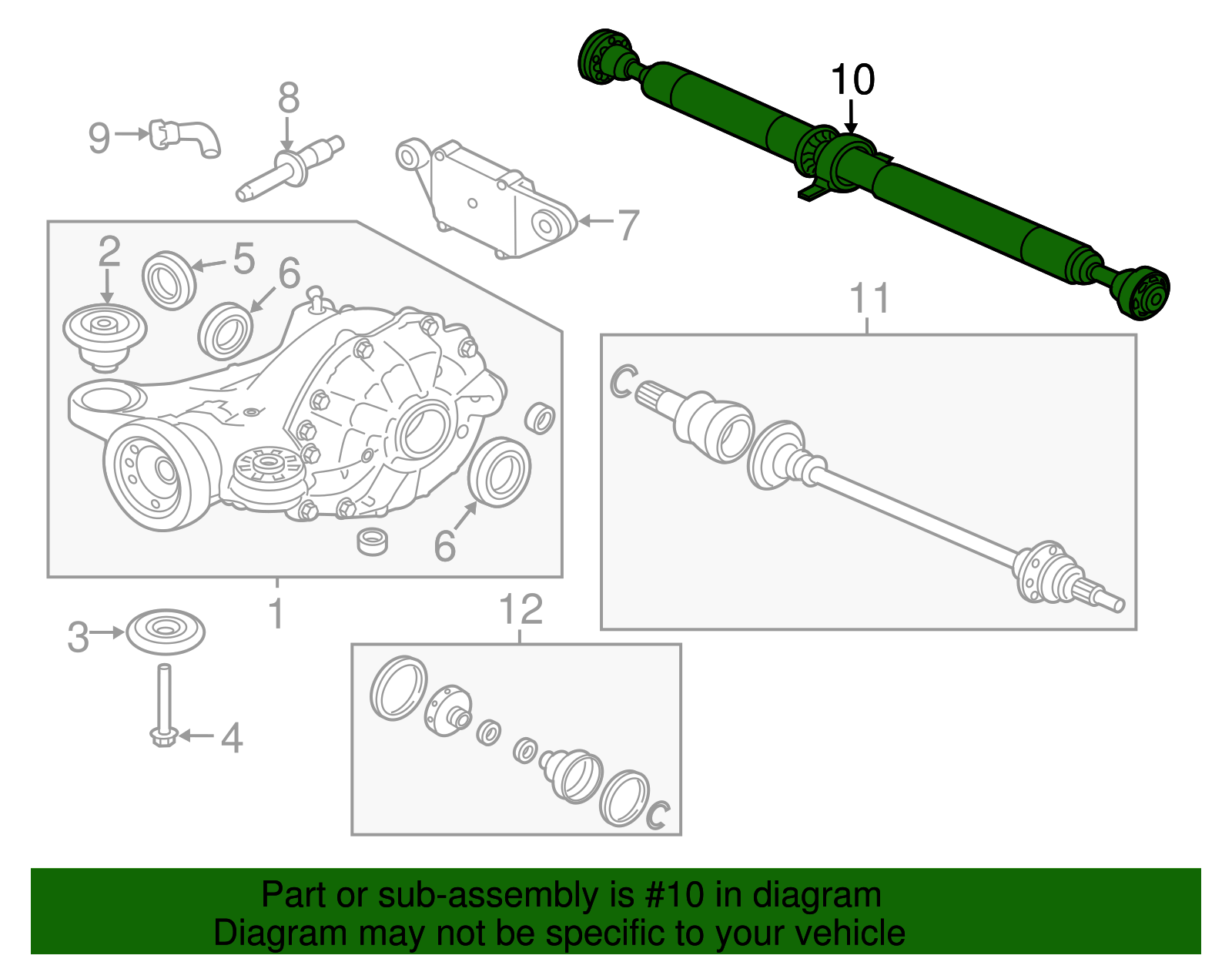 10
8
9
7
2
5
6
11
6
1
12
3
4

Part or sub-assembly is #10 in diagram
Diagram may not be specific to your vehicle