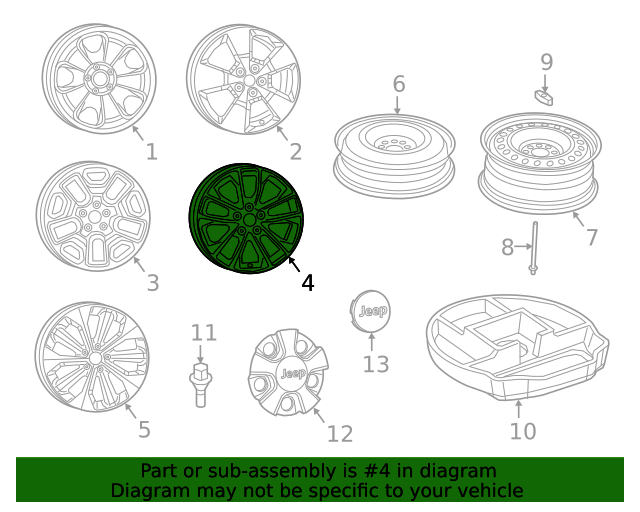 1
2
6
9
7
3
4
8
5
11
Jeep
13
Jeep
12
10

Part or sub-assembly is #4 in diagram
Diagram may not be specific to your vehicle