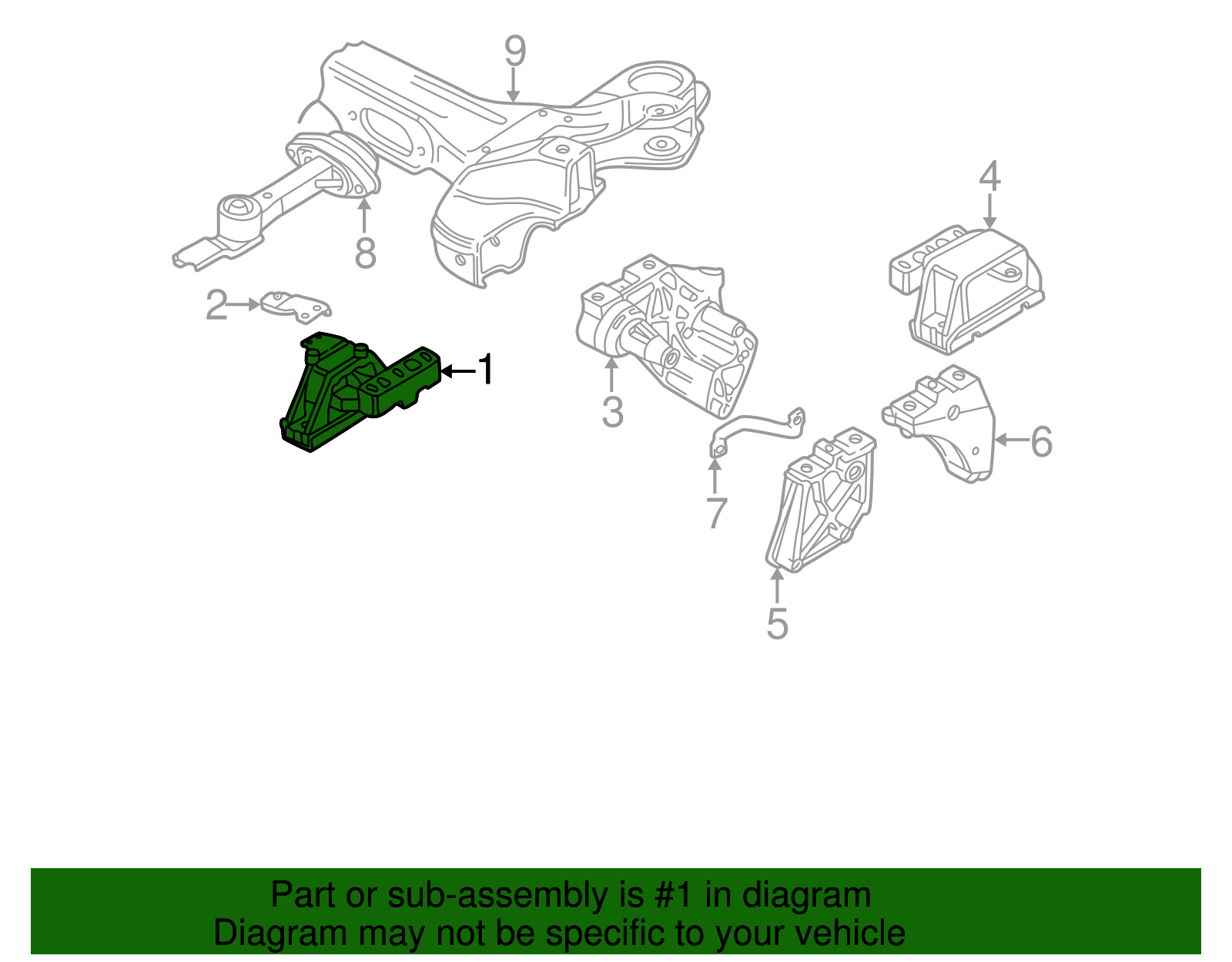 9
4
8
2
1
3
6
7
5

Part or sub-assembly is #1 in diagram
Diagram may not be specific to your vehicle