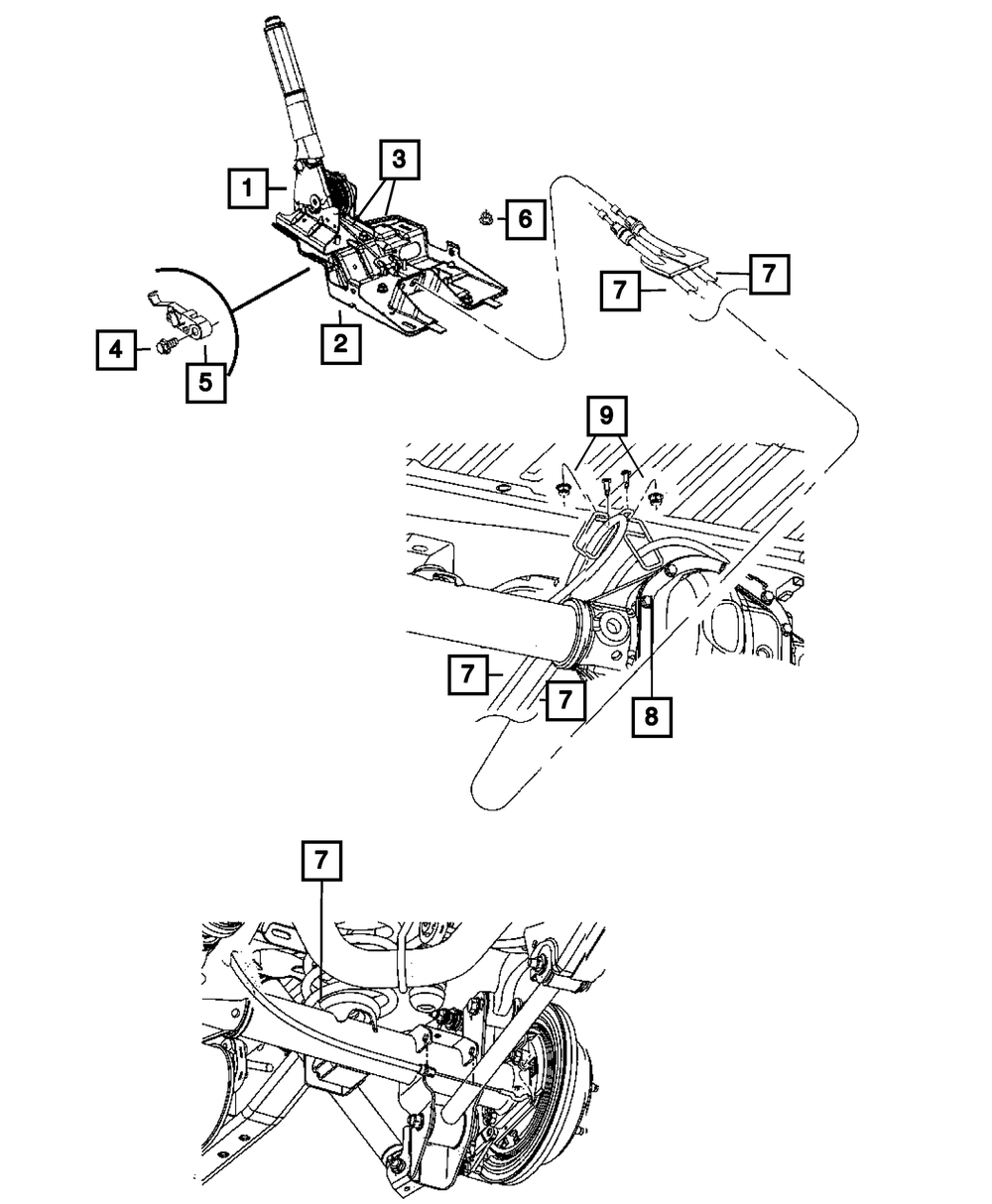 1
3
6
7
7
4
5
2
9
7
7
8
7