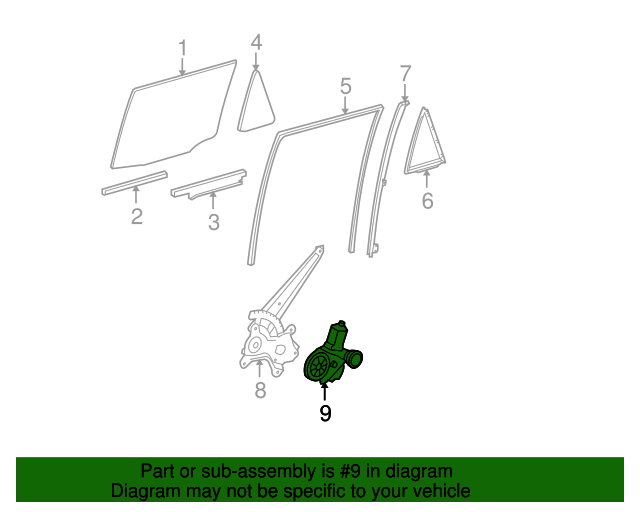 1
4
5
7
2
3
6
8
9

Part or sub-assembly is #9 in diagram
Diagram may not be specific to your vehicle