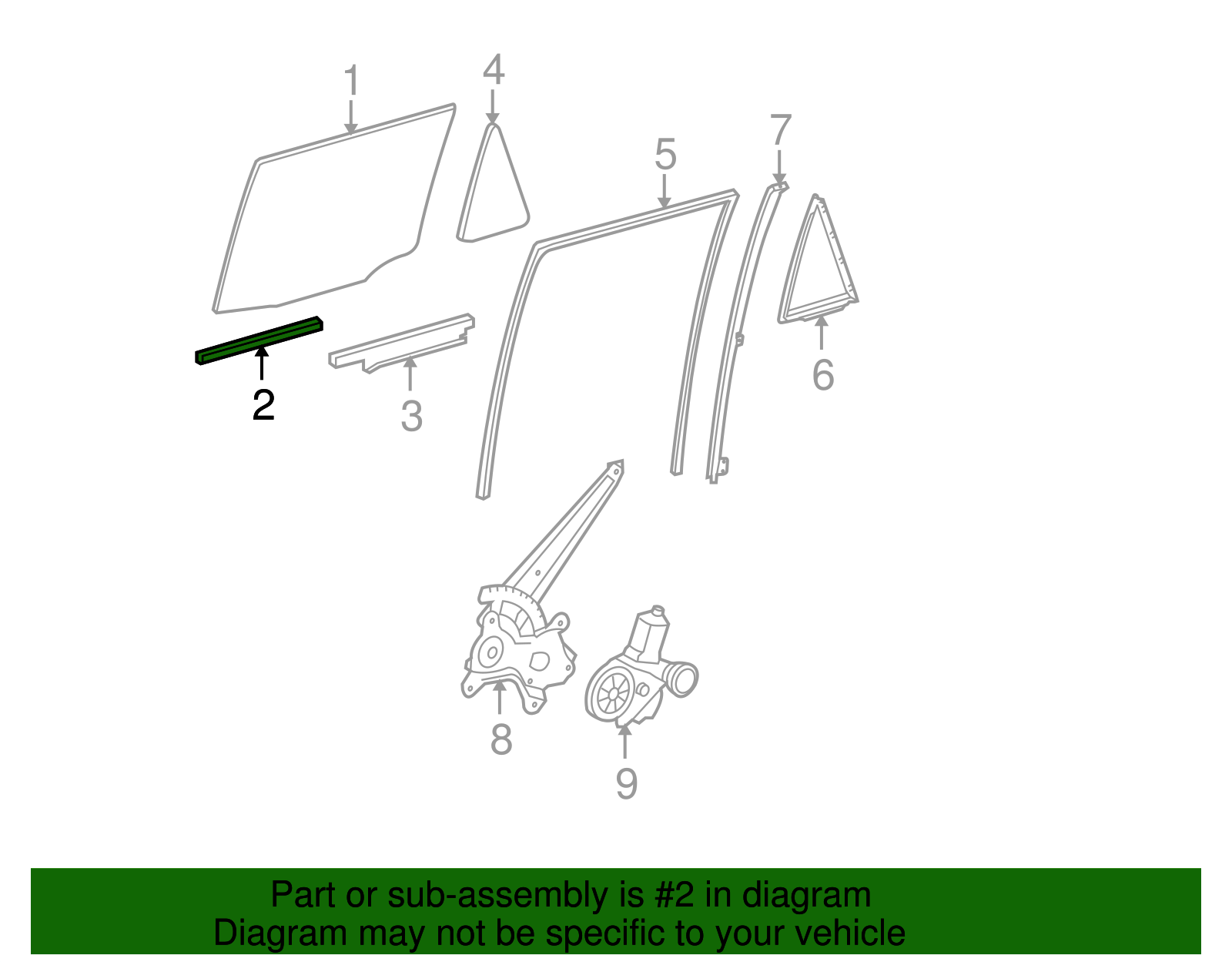 1
4
5
7
2
3
6
8
9

Part or sub-assembly is #2 in diagram
Diagram may not be specific to your vehicle