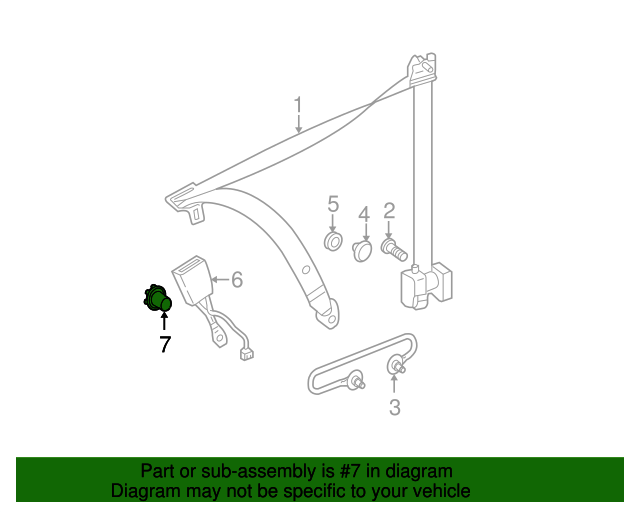 1
5
4
2
6
7
3

Part or sub-assembly is #7 in diagram
Diagram may not be specific to your vehicle