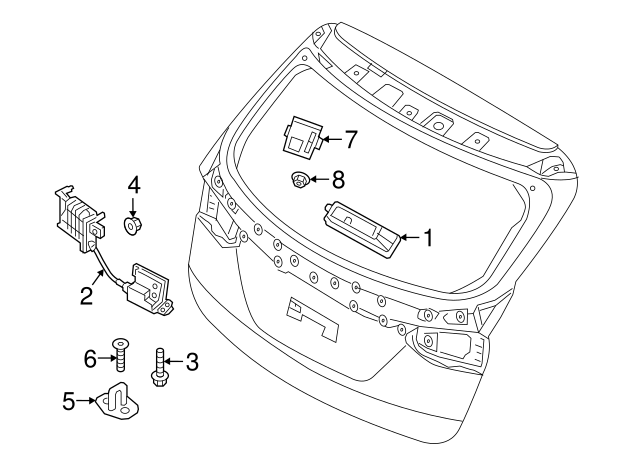 7
8
4
1
2
6
3
5