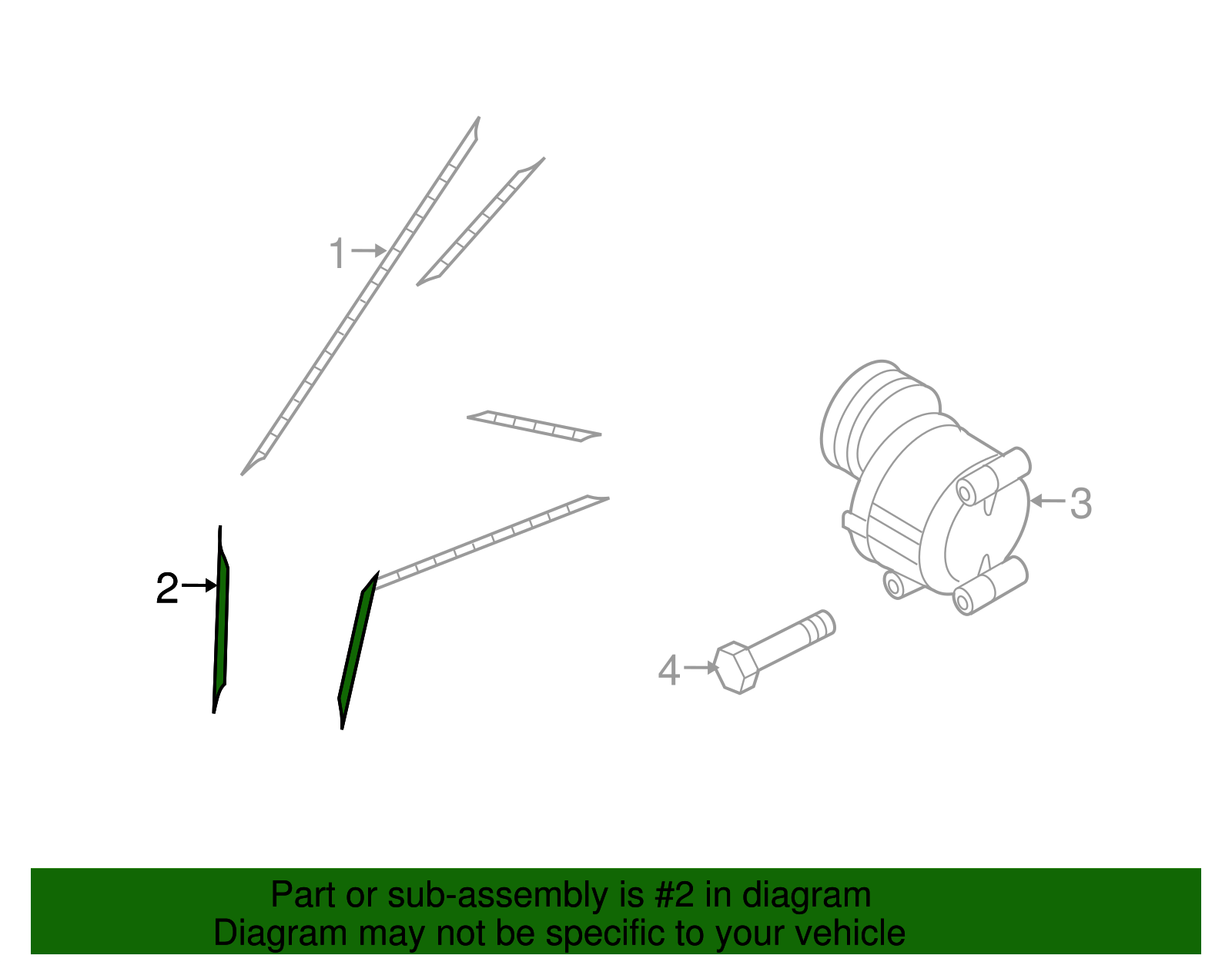 1
2
3
4

Part or sub-assembly is #2 in diagram
Diagram may not be specific to your vehicle