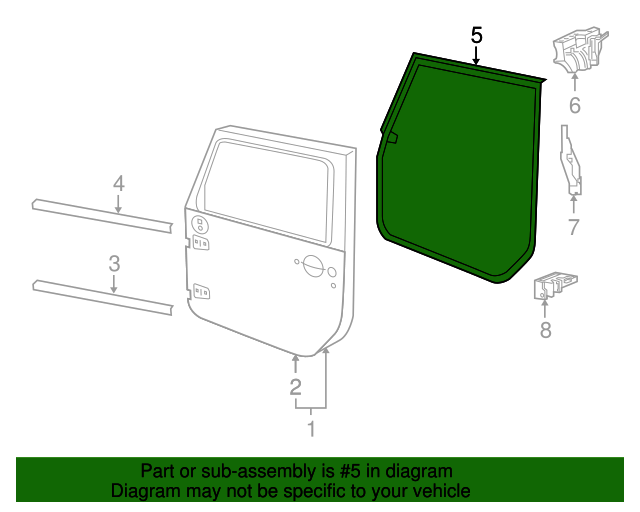 5

6

4

7

3

8

2

1

Part or sub-assembly is #5 in diagram
Diagram may not be specific to your vehicle