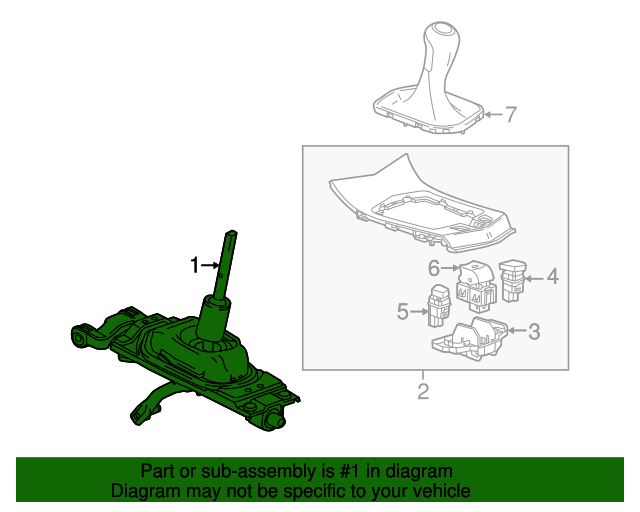 7
1
6
4
5
3
2
Part or sub-assembly is #1 in diagram
Diagram may not be specific to your vehicle