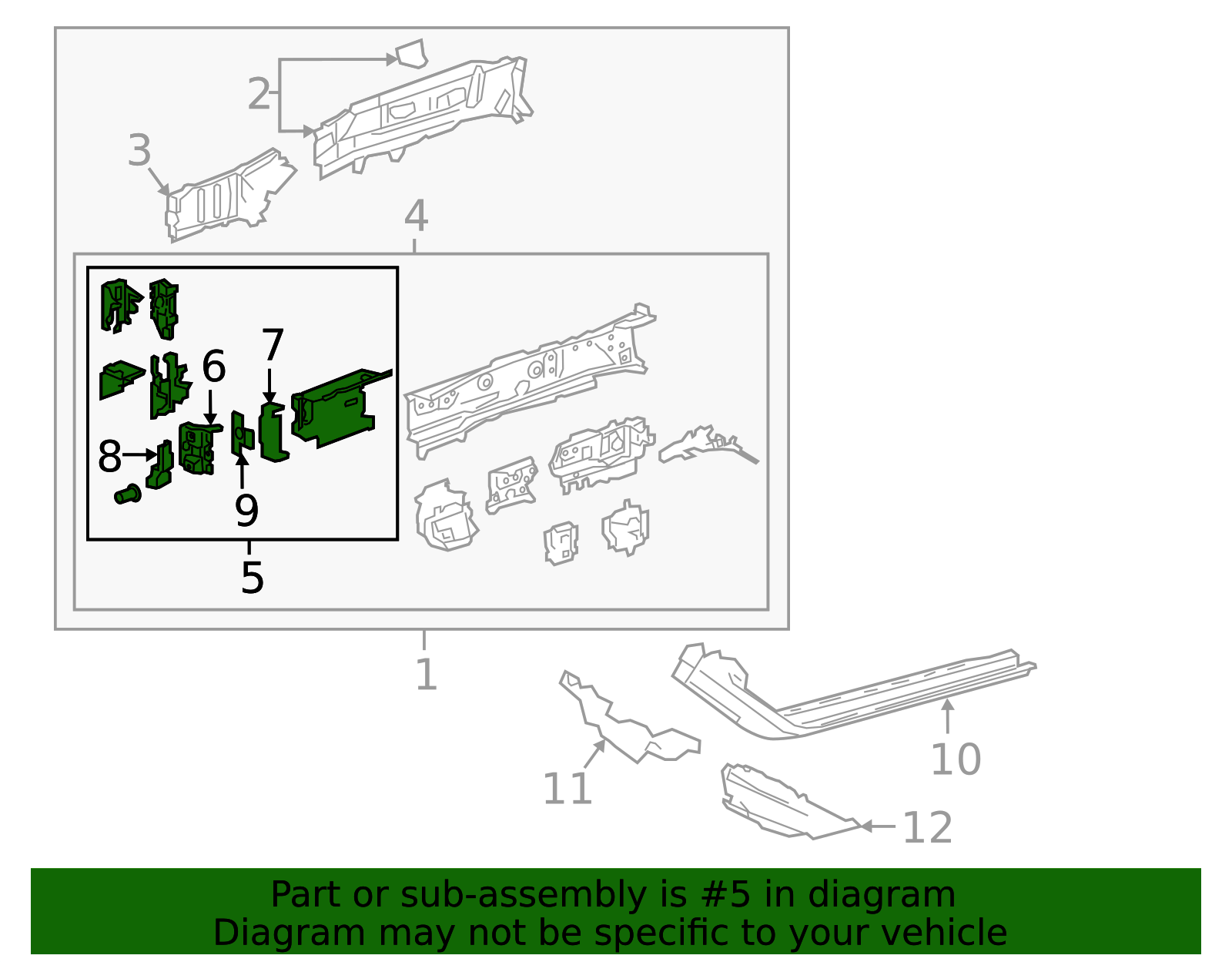 2
3
4
7
6
8
9
5
1
10
11
12

Part or sub-assembly is #5 in diagram
Diagram may not be specific to your vehicle