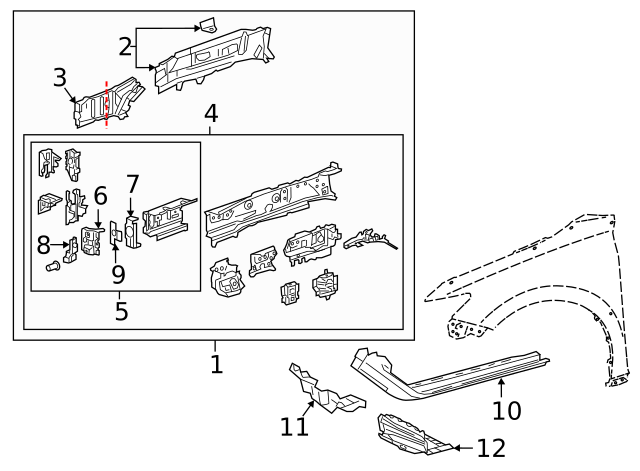 2
3
4
6
7
8
9
5
1
10
11
12