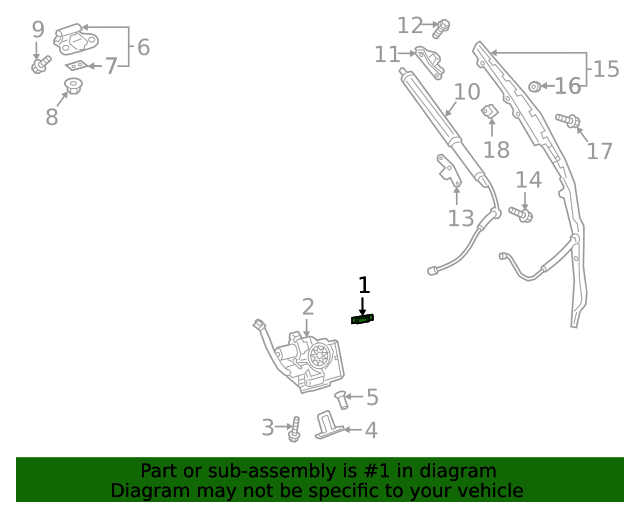 9
6
7
8
12
11
10
15
16
17
18
14
13
1
2
5
3
4

Part or sub-assembly is #1 in diagram
Diagram may not be specific to your vehicle