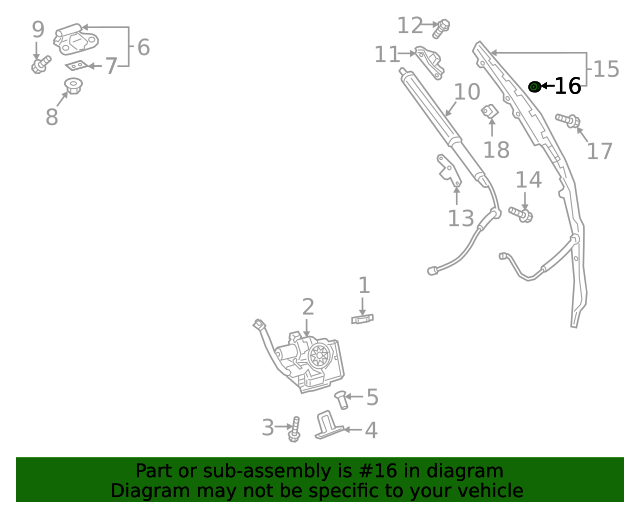 9
6
7
8
12
11
10
15
16
17
18
14
13
1
2
5
3
4

Part or sub-assembly is #16 in diagram
Diagram may not be specific to your vehicle