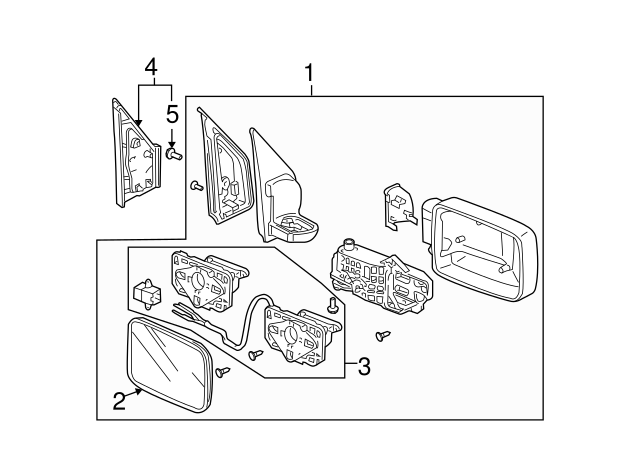 4
5
1
3
2