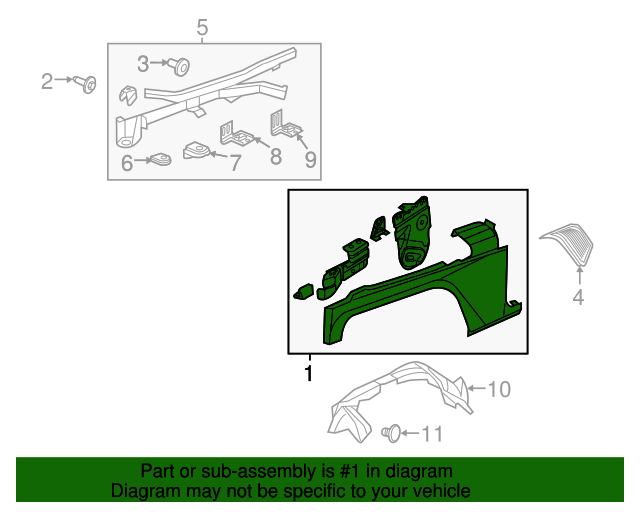 5
3
2
6
7
8
9
4
1
10
11

Part or sub-assembly is #1 in diagram
Diagram may not be specific to your vehicle